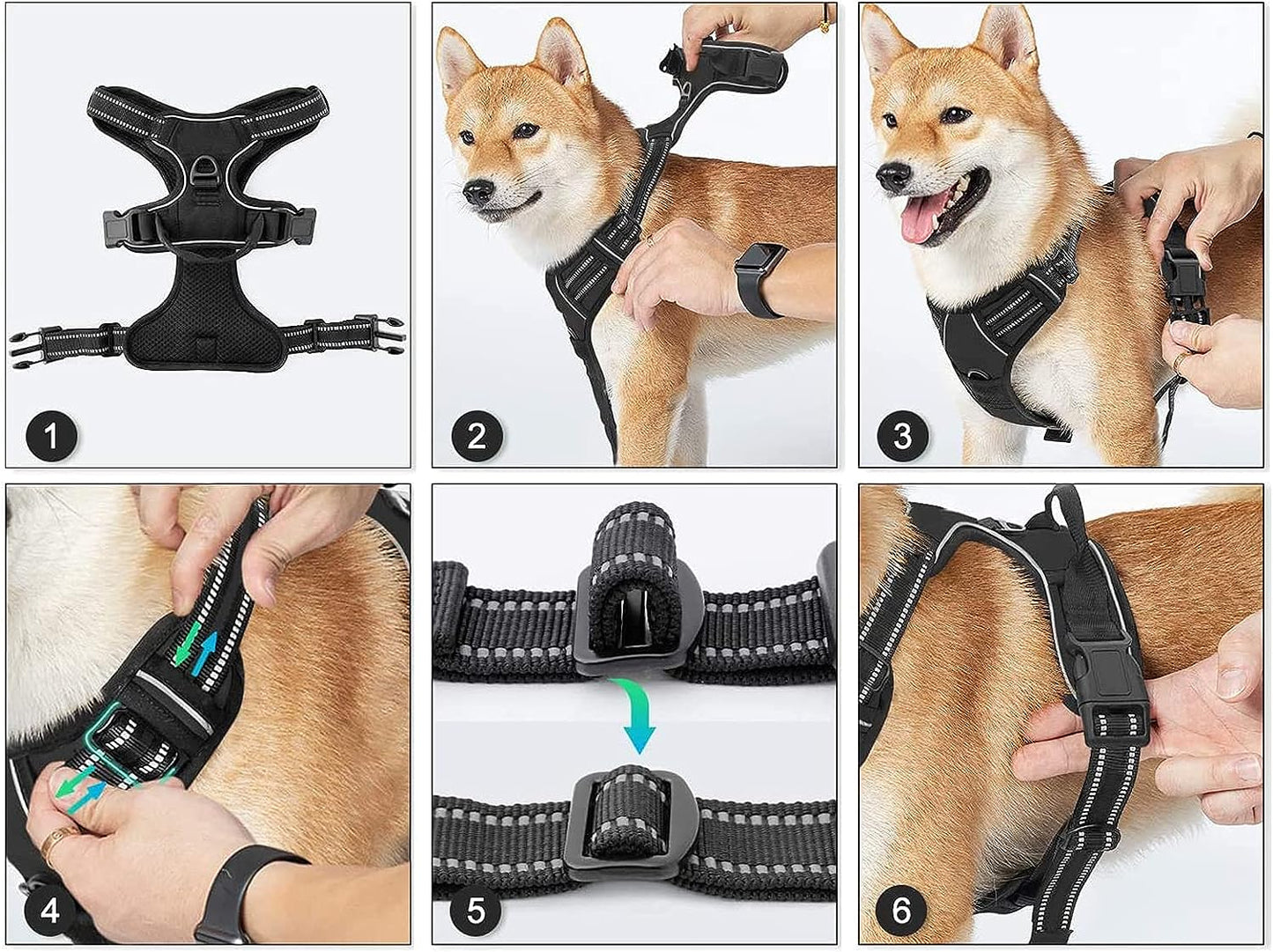 1

2

3

4

5

6